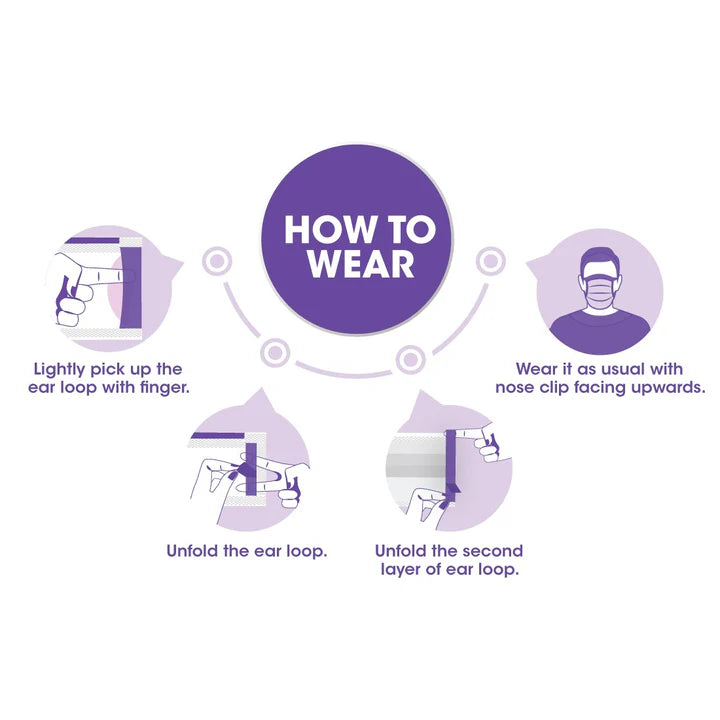 HOW TO WEAR

Lightly pick up the ear loop with finger.

Unfold the ear loop.

Unfold the second layer of ear loop.

Wear it as usual with nose clip facing upwards.